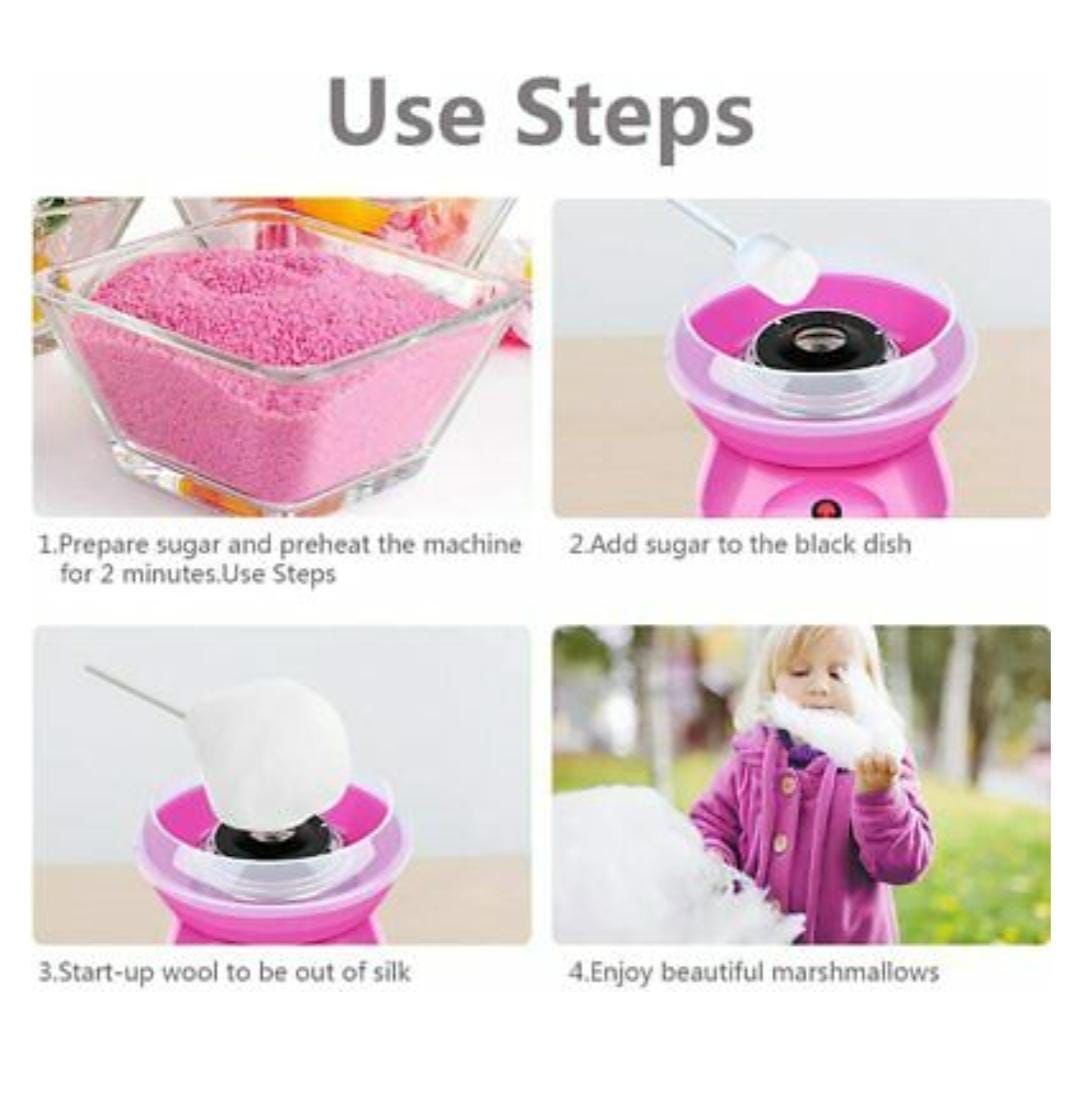 Use Steps

1.Prepare sugar and preheat the machine for 2 minutes.Use Steps

2.Add sugar to the black dish

3.Start-up wool to be out of silk

4.Enjoy beautiful marshmallows